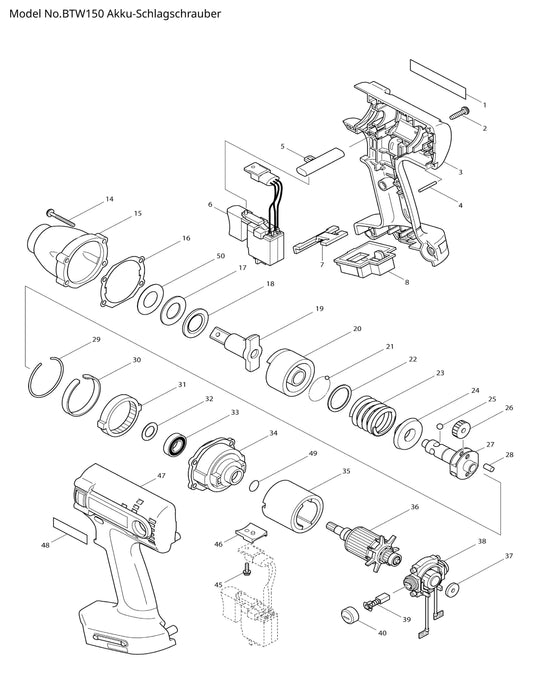 Model No.BTW150 Akku-Schlagschrauber

1
2
3
4
5
6
7
8
14
15
16
50
17
18
19
20
21
22
23
24
25
26
27
28
29
30
31
32
33
34
49
35
36
47
48
46
45
38
37
39
40